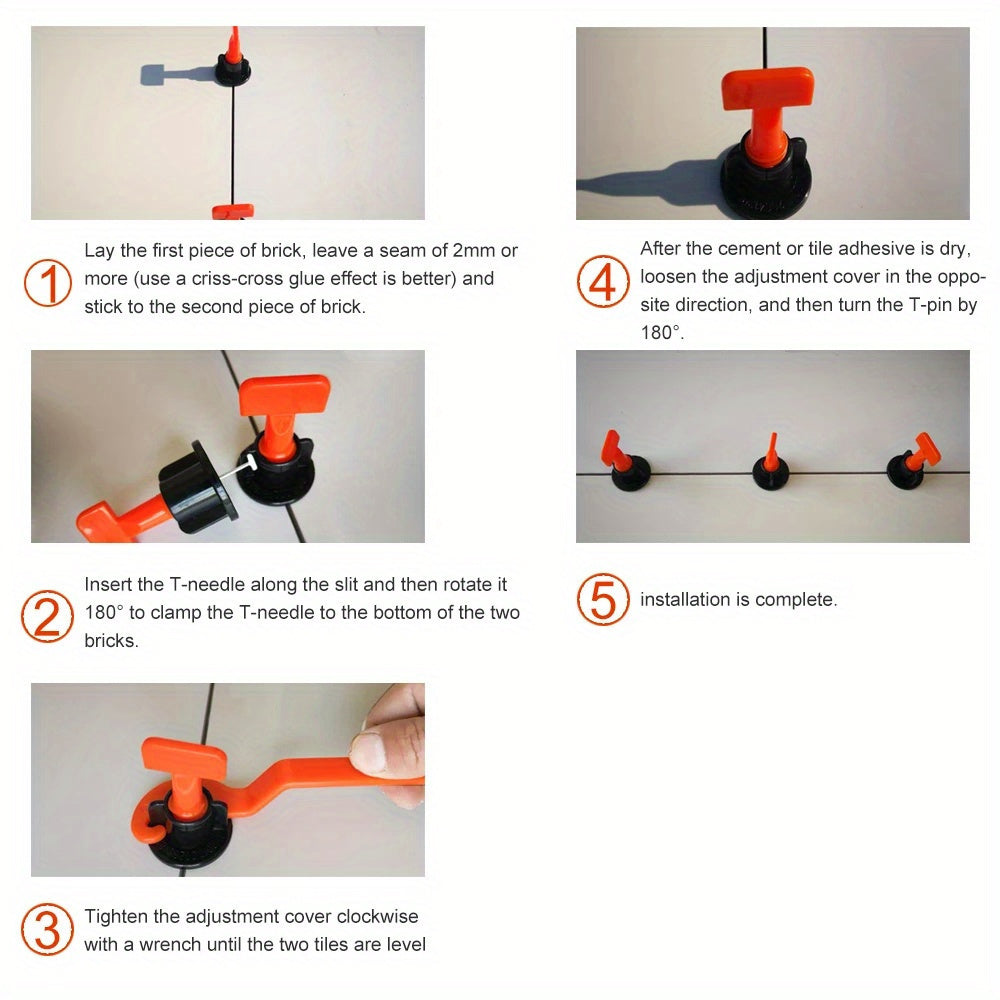 1 Lay the first piece of brick, leave a seam of 2mm or more (use a criss-cross glue effect is better) and stick to the second piece of brick.

2 Insert the T-needle along the slit and then rotate it 180° to clamp the T-needle to the bottom of the two bricks.

3 Tighten the adjustment cover clockwise with a wrench until the two tiles are level

4 After the cement or tile adhesive is dry, loosen the adjustment cover in the opposite direction, and then turn the T-pin by 180°.

5 installation is complete.